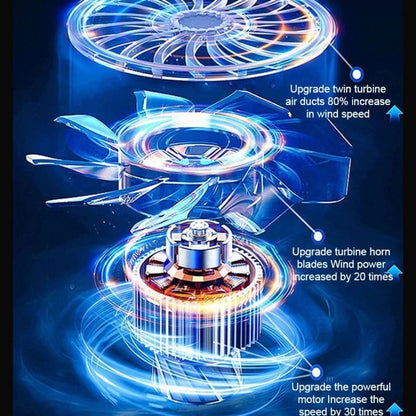 Upgrade twin turbine air ducts 80% increase in wind speed

Upgrade turbine horn blades Wind power increased by 20 times

Upgrade the powerful motor Increase the speed by 30 times